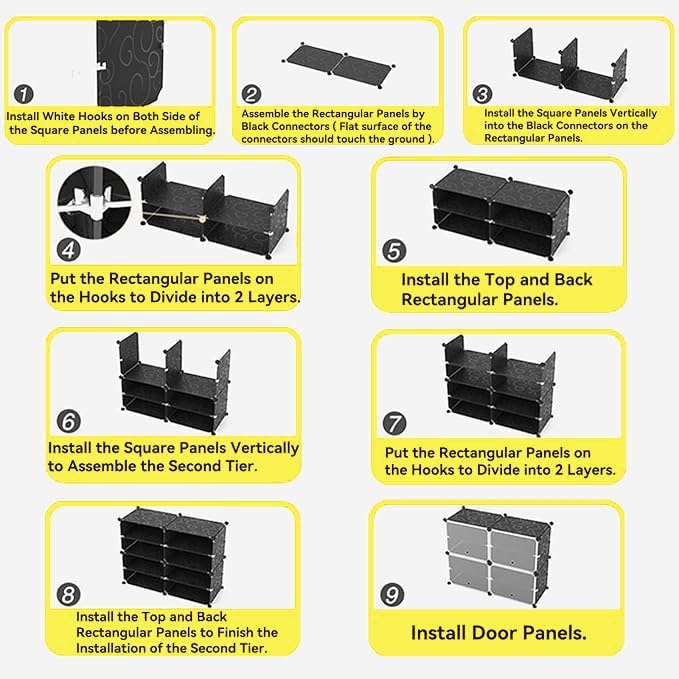 1
Install White Hooks on Both Side of the Square Panels before Assembling.

2
Assemble the Rectangular Panels by Black Connectors ( Flat surface of the connectors should touch the ground ).

3
Install the Square Panels Vertically into the Black Connectors on the Rectangular Panels.

4
Put the Rectangular Panels on the Hooks to Divide into 2 Layers.

5
Install the Top and Back Rectangular Panels.

6
Install the Square Panels Vertically to Assemble the Second Tier.

7
Put the Rectangular Panels on the Hooks to Divide into 2 Layers.

8
Install the Top and Back Rectangular Panels to Finish the Installation of the Second Tier.

9
Install Door Panels.