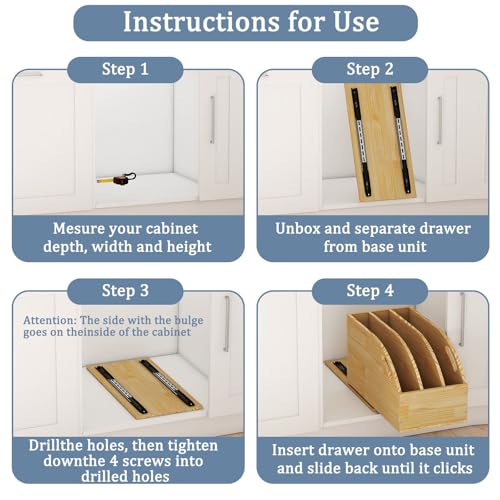 Instructions for Use

Step 1

Mesure your cabinet depth, width and height

Step 2

Unbox and separate drawer from base unit

Step 3

Attention: The side with the bulge goes on theinside of the cabinet

Drillthe holes, then tighten downthe 4 screws into drilled holes

Step 4

Insert drawer onto base unit and slide back until it clicks