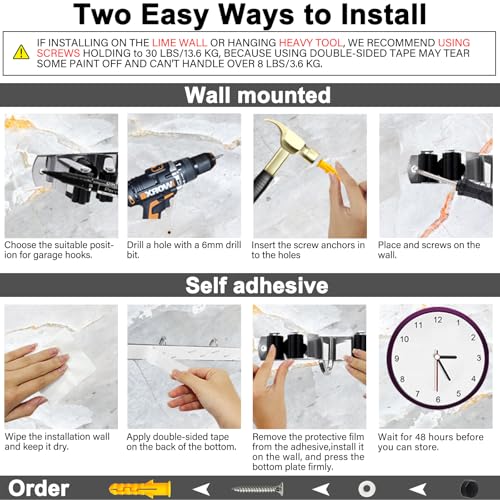 Two Easy Ways to Install

IF INSTALLING ON THE LIME WALL OR HANGING HEAVY TOOL, WE RECOMMEND USING SCREWS HOLDING to 30 LBS/13.6 KG, BECAUSE USING DOUBLE-SIDED TAPE MAY TEAR SOME PAINT OFF AND CAN'T HANDLE OVER 8 LBS/3.6 KG.

Wall mounted

WORX

Choose the suitable position for garage hooks.

Drill a hole with a 6mm drill bit.

Insert the screw anchors in to the holes

Place and screws on the wall.

Self adhesive

12 1 2 3 4 5 6 7 8 9 10 11

Wipe the installation wall and keep it dry.

Apply double-sided tape on the back of the bottom.

Remove the protective film from the adhesive,install it on the wall, and press the bottom plate firmly.

Wait for 48 hours before you can store.

Order