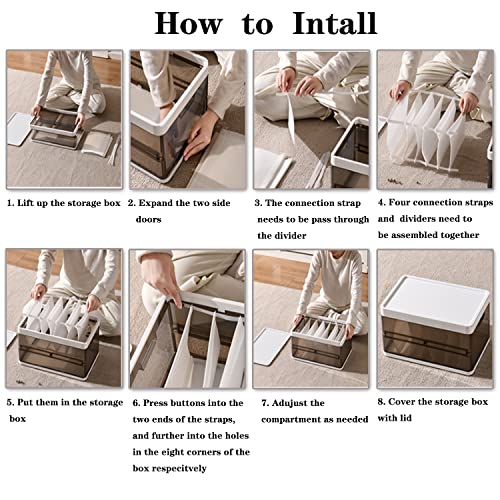 How to Intall

1. Lift up the storage box

2. Expand the two side doors

3. The connection strap needs to be pass through the divider

4. Four connection straps and dividers need to be assembled together

5. Put them in the storage box

6. Press buttons into the two ends of the straps, and further into the holes in the eight corners of the box respecitvely

7. Adujust the compartment as needed

8. Cover the storage box with lid