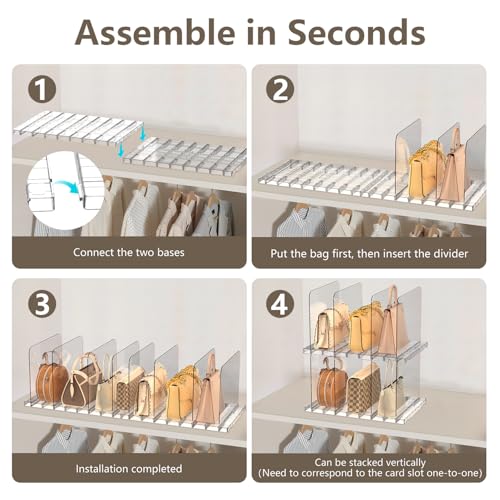 Assemble in Seconds

1

Connect the two bases

2

Put the bag first, then insert the divider

3

Installation completed

4

Can be stacked vertically
(Need to correspond to the card slot one-to-one)