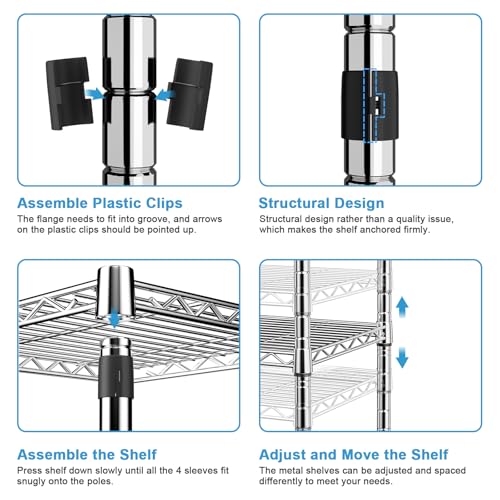 Assemble Plastic Clips

The flange needs to fit into groove, and arrows on the plastic clips should be pointed up.

Structural Design

Structural design rather than a quality issue, which makes the shelf anchored firmly.

Assemble the Shelf

Press shelf down slowly until all the 4 sleeves fit snugly onto the poles.

Adjust and Move the Shelf

The metal shelves can be adjusted and spaced differently to meet your needs.