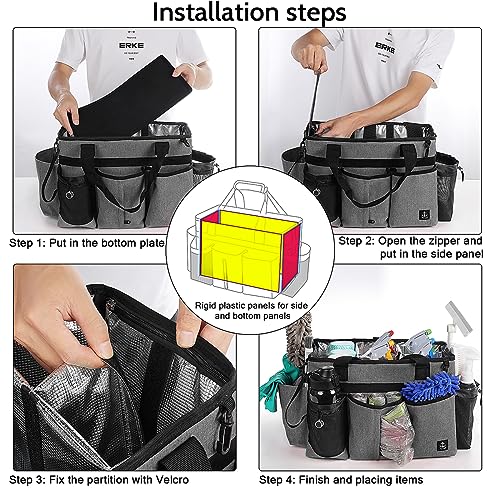 Installation steps

ERKE

ERKE

Step 1: Put in the bottom plate

Step 2: Open the zipper and put in the side panel

Rigid plastic panels for side and bottom panels

Step 3: Fix the partition with Velcro

Step 4: Finish and placing items