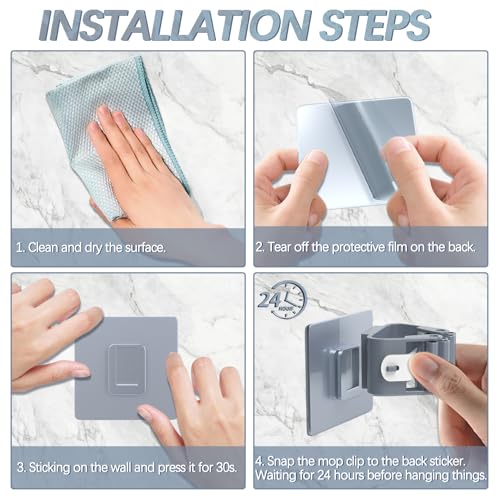 INSTALLATION STEPS

1. Clean and dry the surface.

2. Tear off the protective film on the back.

3. Sticking on the wall and press it for 30s.

24 HOUR

4. Snap the mop clip to the back sticker. Waiting for 24 hours before hanging things.