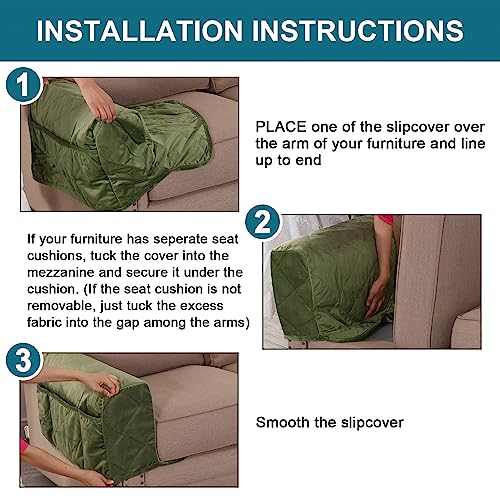 INSTALLATION INSTRUCTIONS

1

PLACE one of the slipcover over the arm of your furniture and line up to end

2

If your furniture has seperate seat cushions, tuck the cover into the mezzanine and secure it under the cushion. (If the seat cushion is not removable, just tuck the excess fabric into the gap among the arms)

3

Smooth the slipcover