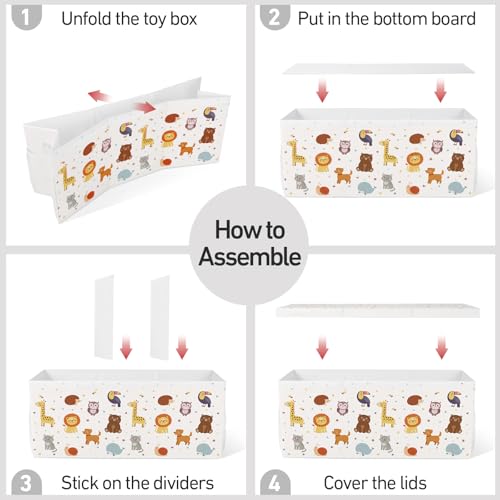 1 Unfold the toy box

2 Put in the bottom board

How to Assemble

3 Stick on the dividers

4 Cover the lids