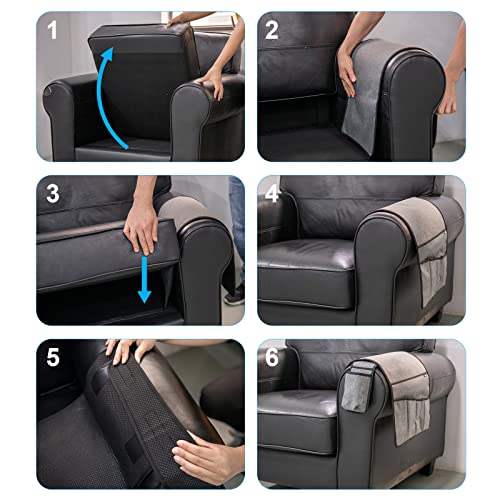 1

2

3

4

5

6