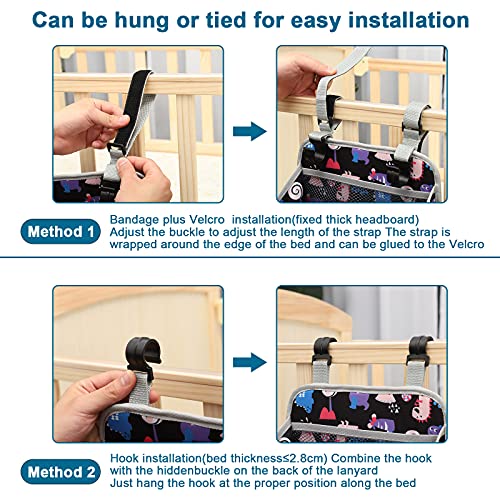 Can be hung or tied for easy installation

Method 1

Bandage plus Velcro installation(fixed thick headboard)
Adjust the buckle to adjust the length of the strap The strap is wrapped around the edge of the bed and can be glued to the Velcro

Method 2

Hook installation(bed thickness≤2.8cm) Combine the hook with the hiddenbuckle on the back of the lanyard
Just hang the hook at the proper position along the bed