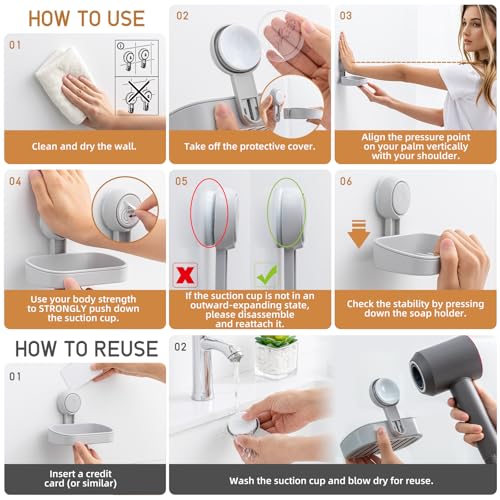 HOW TO USE

01

Clean and dry the wall.

02

Take off the protective cover.

03

Align the pressure point on your palm vertically with your shoulder.

04

Use your body strength to STRONGLY push down the suction cup.

05

If the suction cup is not in an outward-expanding state, please disassemble and reattach it.

06

Check the stability by pressing down the soap holder.

HOW TO REUSE

01

Insert a credit card (or similar)

02

Wash the suction cup and blow dry for reuse.