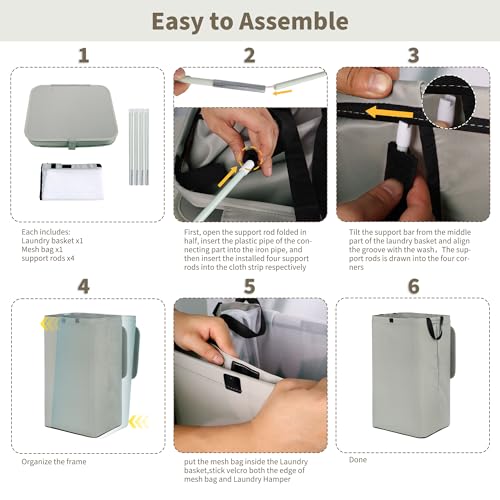 Easy to Assemble

1

Each includes:
Laundry basket x1
Mesh bag x1
support rods x4

2

First, open the support rod folded in half, insert the plastic pipe of the connecting part into the iron pipe, and then insert the installed four support rods into the cloth strip respectively

3

Tilt the support bar from the middle part of the laundry basket and align the groove with the wash. The support rods is drawn into the four corners

4

Organize the frame

5

put the mesh bag inside the Laundry basket,stick velcro both the edge of mesh bag and Laundry Hamper

6

Done