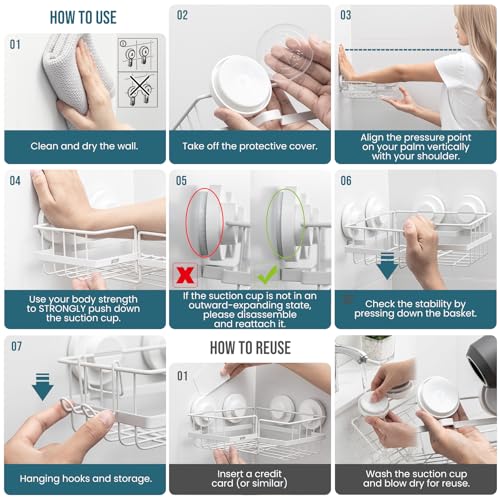 HOW TO USE

01

Clean and dry the wall.

02

Take off the protective cover.

03

Align the pressure point on your palm vertically with your shoulder.

04

Use your body strength to STRONGLY push down the suction cup.

05

If the suction cup is not in an outward-expanding state, please disassemble and reattach it.

06

Check the stability by pressing down the basket.

07

Hanging hooks and storage.

HOW TO REUSE

01

Insert a credit card (or similar)

Wash the suction cup and blow dry for reuse.