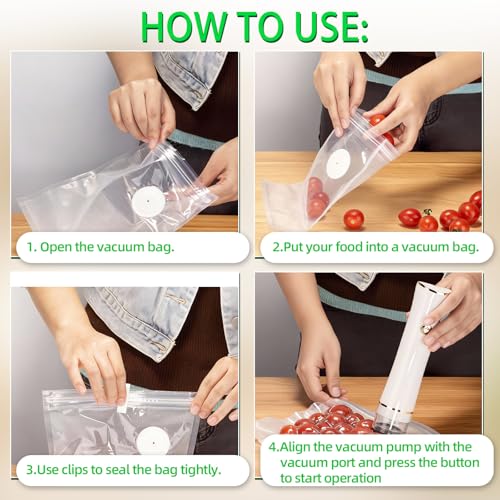 HOW TO USE:

1. Open the vacuum bag.

2.Put your food into a vacuum bag.

3.Use clips to seal the bag tightly.

4.Align the vacuum pump with the vacuum port and press the button to start operation