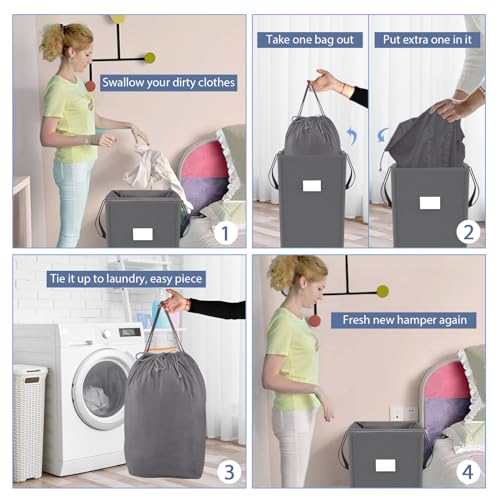 Swallow your dirty clothes

1

Take one bag out

Put extra one in it

2

Tie it up to laundry, easy piece

3

Fresh new hamper again

4