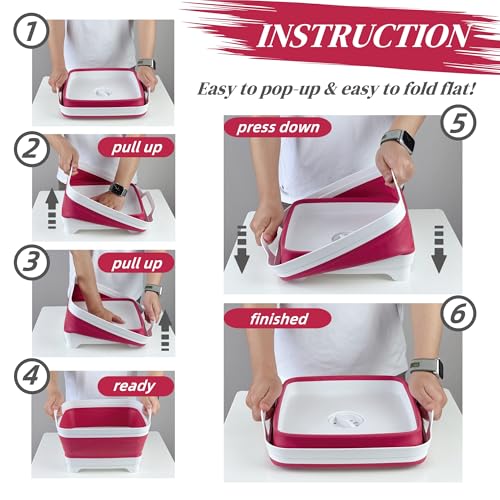 INSTRUCTION

Easy to pop-up & easy to fold flat!

1

2 pull up

3 pull up

4 ready

press down 5

finished 6