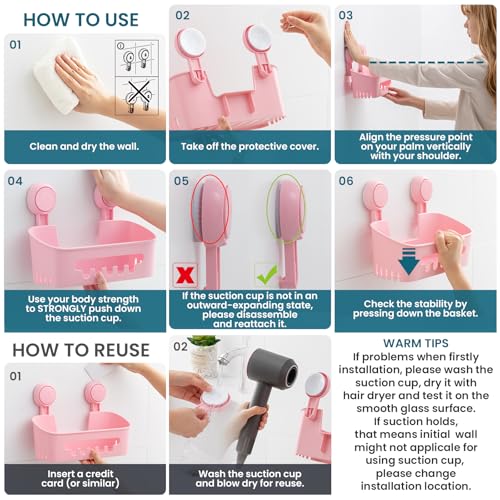 HOW TO USE

01

Clean and dry the wall.

02

Take off the protective cover.

03

Align the pressure point on your palm vertically with your shoulder.

04

Use your body strength to STRONGLY push down the suction cup.

05

If the suction cup is not in an outward-expanding state, please disassemble and reattach it.

06

Check the stability by pressing down the basket.

HOW TO REUSE

01

Insert a credit card (or similar)

02

Wash the suction cup and blow dry for reuse.

WARM TIPS
If problems when firstly installation, please wash the suction cup, dry it with hair dryer and test it on the smooth glass surface.
If suction holds, that means initial wall might not applicale for using suction cup, please change installation location.