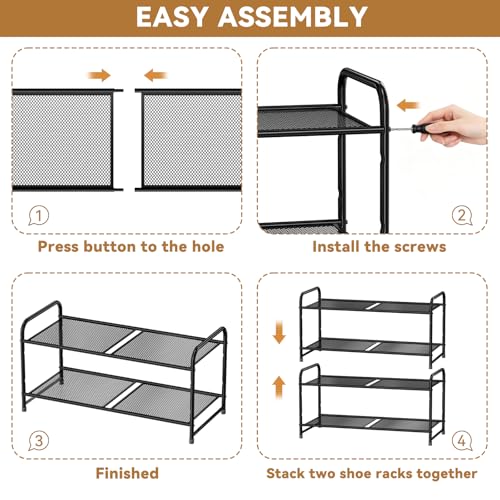 EASY ASSEMBLY

1

Press button to the hole

2

Install the screws

3

Finished

4

Stack two shoe racks together