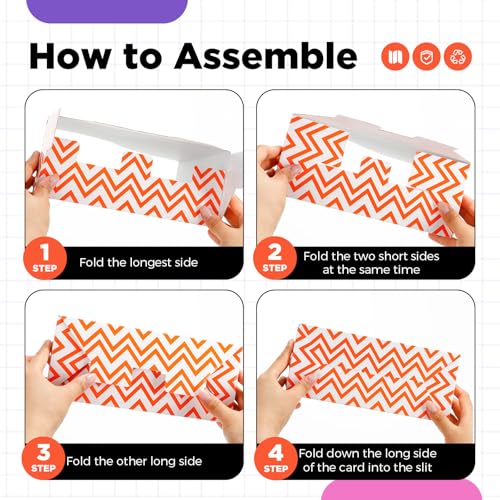 How to Assemble

1
STEP
Fold the longest side

2
STEP
Fold the two short sides at the same time

3
STEP
Fold the other long side

4
STEP
Fold down the long side of the card into the slit