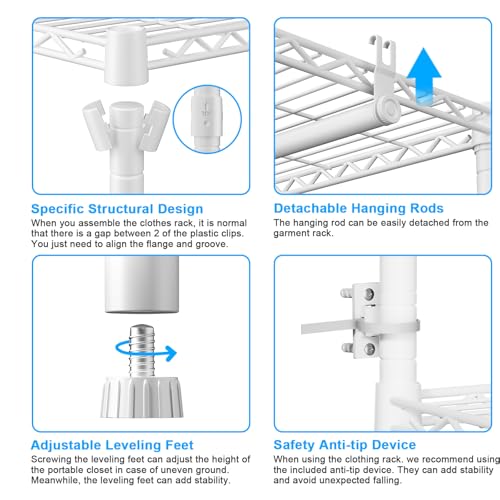 Specific Structural Design
When you assemble the clothes rack, it is normal that there is a gap between 2 of the plastic clips. You just need to align the flange and groove.

Detachable Hanging Rods
The hanging rod can be easily detached from the garment rack.

Adjustable Leveling Feet
Screwing the leveling feet can adjust the height of the portable closet in case of uneven ground. Meanwhile, the leveling feet can add stability.

Safety Anti-tip Device
When using the clothing rack, we recommend using the included anti-tip device. They can add stability and avoid unexpected falling.