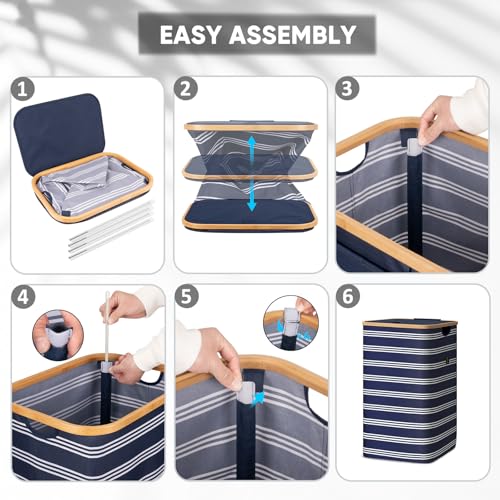 EASY ASSEMBLY

1

2

3

4

5

6