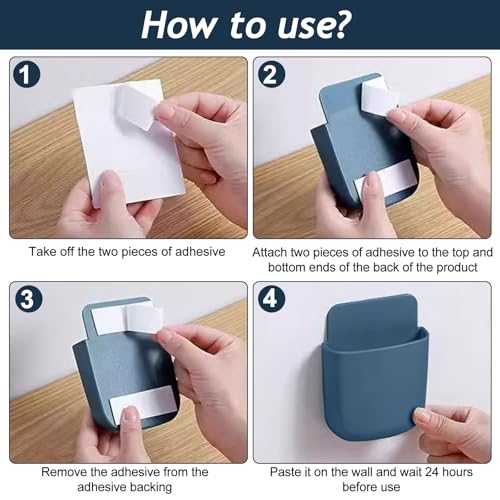 How to use?

1

Take off the two pieces of adhesive

2

Attach two pieces of adhesive to the top and bottom ends of the back of the product

3

Remove the adhesive from the adhesive backing

4

Paste it on the wall and wait 24 hours before use