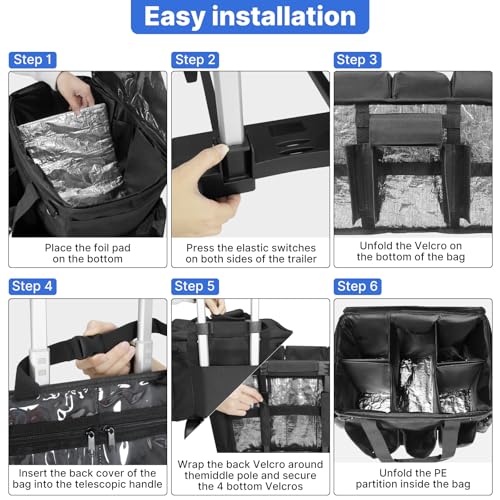 Easy installation

Step 1

Place the foil pad on the bottom

Step 2

Press the elastic switches on both sides of the trailer

Step 3

Unfold the Velcro on the bottom of the bag

Step 4

Insert the back cover of the bag into the telescopic handle

Step 5

Wrap the back Velcro around themiddle pole and secure the 4 bottom Velcros

Step 6

Unfold the PE partition inside the bag