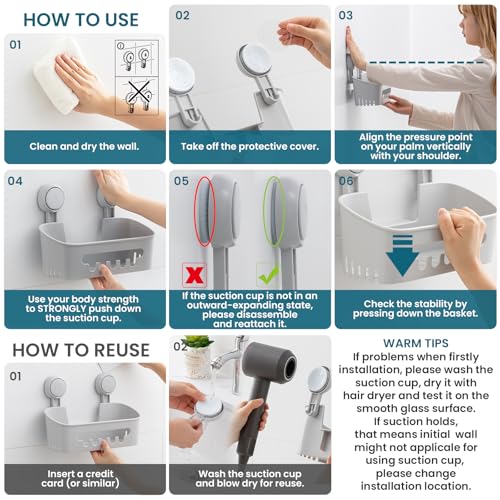 HOW TO USE

01

Clean and dry the wall.

02

Take off the protective cover.

03

Align the pressure point on your palm vertically with your shoulder.

04

Use your body strength to STRONGLY push down the suction cup.

05

If the suction cup is not in an outward-expanding state, please disassemble and reattach it.

06

Check the stability by pressing down the basket.

HOW TO REUSE

01

Insert a credit card (or similar)

02

Wash the suction cup and blow dry for reuse.

WARM TIPS

If problems when firstly installation, please wash the suction cup, dry it with hair dryer and test it on the smooth glass surface. If suction holds, that means initial wall might not applicale for using suction cup, please change installation location.