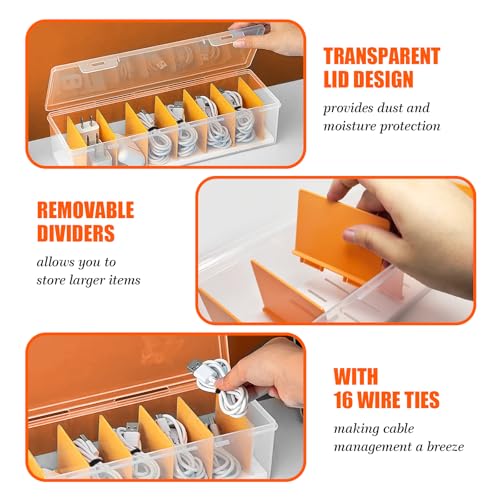 TRANSPARENT LID DESIGN

provides dust and moisture protection

REMOVABLE DIVIDERS

allows you to store larger items

WITH 16 WIRE TIES

making cable management a breeze