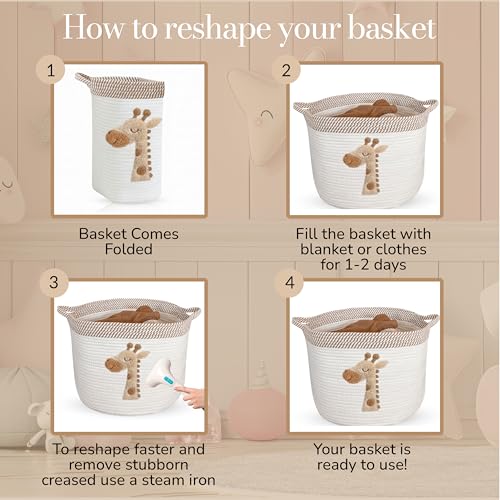 How to reshape your basket

1

Basket Comes Folded

2

Fill the basket with blanket or clothes for 1-2 days

3

To reshape faster and remove stubborn creased use a steam iron

4

Your basket is ready to use!