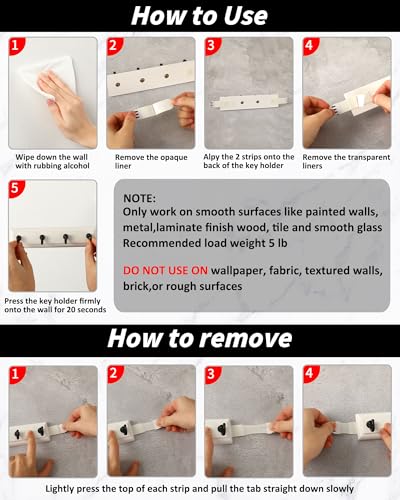 How to Use

1
Wipe down the wall with rubbing alcohol

2
Remove the opaque liner

3
Alpy the 2 strips onto the back of the key holder

4
Remove the transparent liners

5
Press the key holder firmly onto the wall for 20 seconds

NOTE:
Only work on smooth surfaces like painted walls, metal,laminate finish wood, tile and smooth glass
Recommended load weight 5 lb

DO NOT USE ON wallpaper, fabric, textured walls, brick,or rough surfaces

How to remove

1

2

3

4

Lightly press the top of each strip and pull the tab straight down slowly