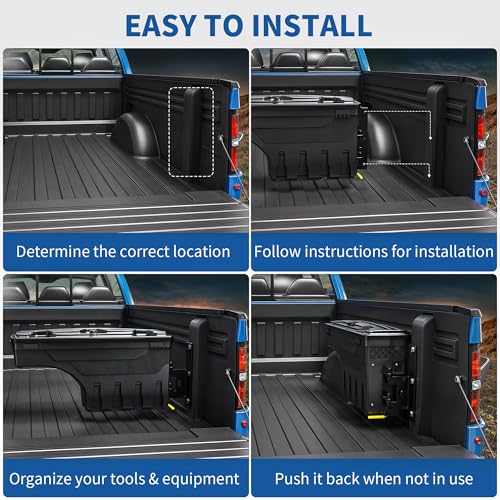 EASY TO INSTALL

Determine the correct location

Follow instructions for installation

Organize your tools & equipment

Push it back when not in use