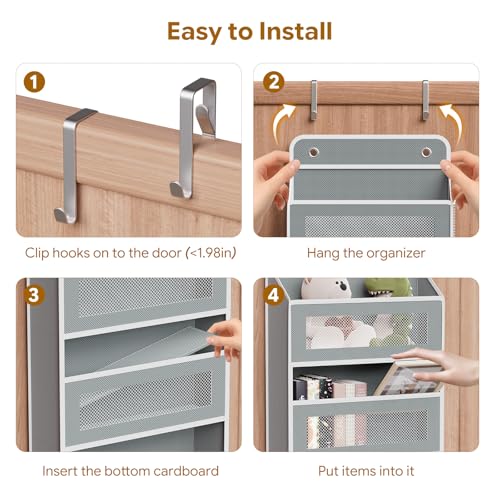 Easy to Install

1

Clip hooks on to the door (<1.98in)

2

Hang the organizer

3

Insert the bottom cardboard

4

Put items into it