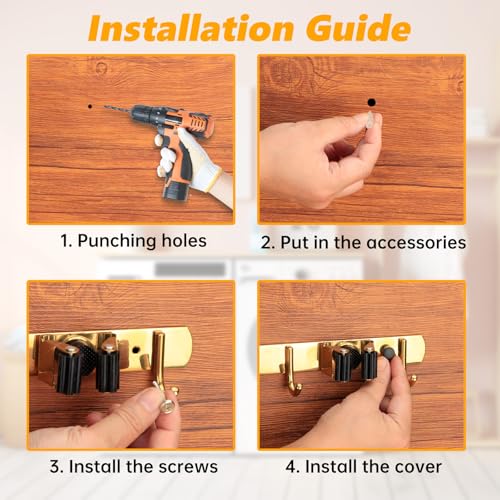 Installation Guide

1. Punching holes

2. Put in the accessories

3. Install the screws

4. Install the cover