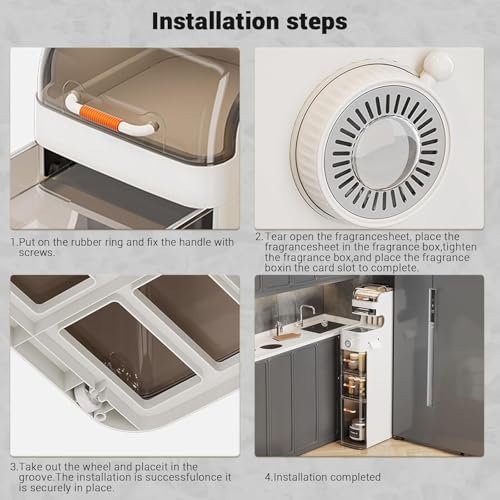 Installation steps

1.Put on the rubber ring and fix the handle with screws.

2.Tear open the fragrancesheet, place the fragrancesheet in the fragrance box,tighten the fragrance box,and place the fragrance boxin the card slot to complete.

3.Take out the wheel and placeit in the groove.The installation is successfulonce it is securely in place.

4.Installation completed