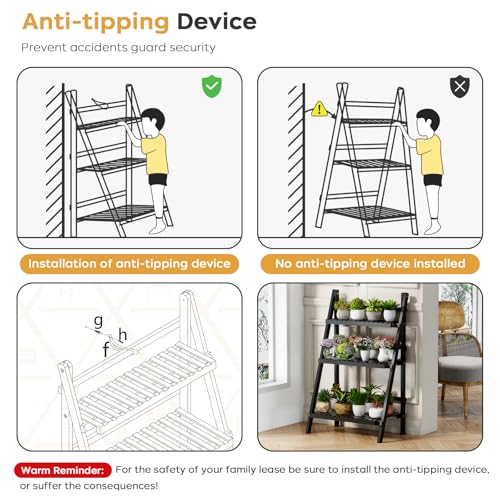 Anti-tipping Device

Prevent accidents guard security

Installation of anti-tipping device

No anti-tipping device installed

g
h
f

Warm Reminder: For the safety of your family lease be sure to install the anti-tipping device, or suffer the consequences!