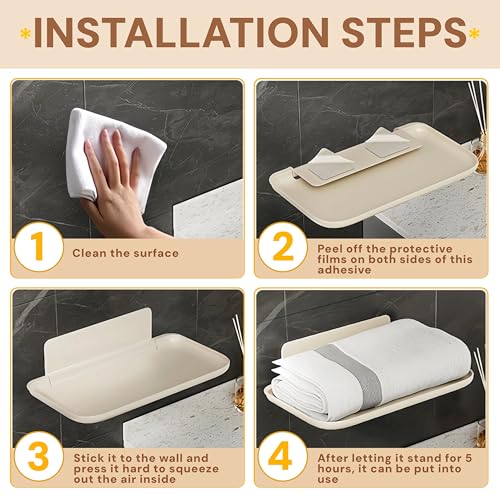 *INSTALLATION STEPS*

1 Clean the surface

2 Peel off the protective films on both sides of this adhesive

3 Stick it to the wall and press it hard to squeeze out the air inside

4 After letting it stand for 5 hours, it can be put into use