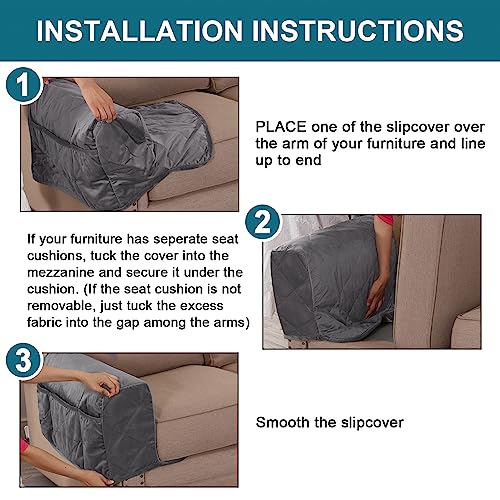 INSTALLATION INSTRUCTIONS

1

PLACE one of the slipcover over the arm of your furniture and line up to end

2

If your furniture has seperate seat cushions, tuck the cover into the mezzanine and secure it under the cushion. (If the seat cushion is not removable, just tuck the excess fabric into the gap among the arms)

3

Smooth the slipcover