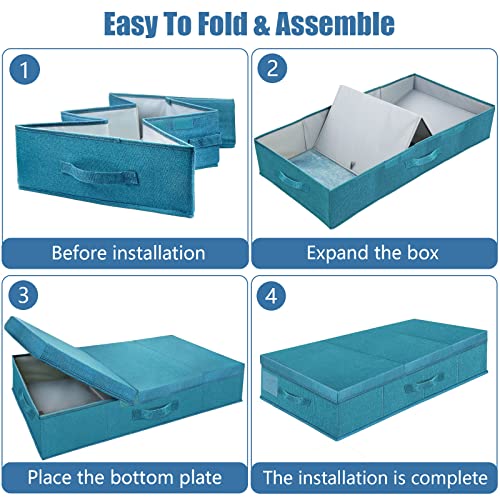 Easy To Fold & Assemble

1

Before installation

2

Expand the box

3

Place the bottom plate

4

The installation is complete