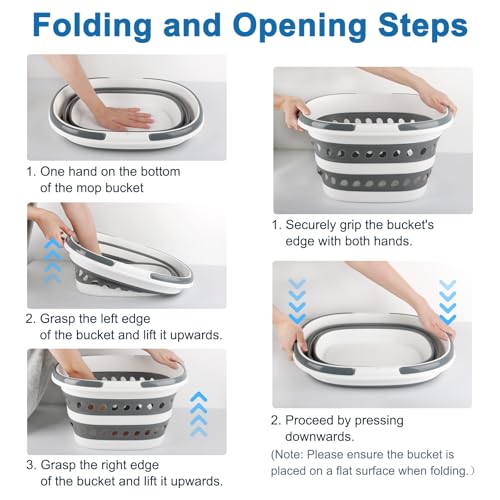 Folding and Opening Steps

1. One hand on the bottom of the mop bucket

2. Grasp the left edge of the bucket and lift it upwards.

3. Grasp the right edge of the bucket and lift it upwards.

1. Securely grip the bucket's edge with both hands.

2. Proceed by pressing downwards.

(Note: Please ensure the bucket is placed on a flat surface when folding.)