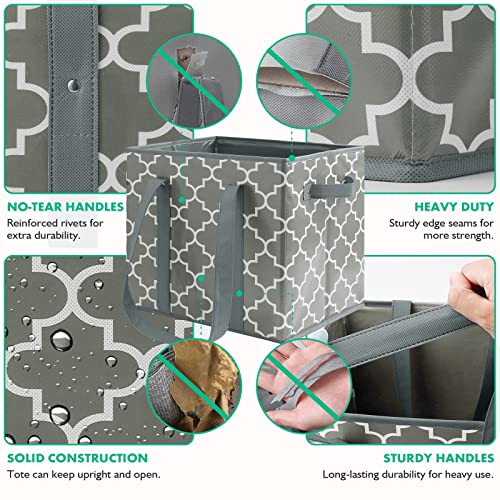 NO-TEAR HANDLES
Reinforced rivets for extra durability.

HEAVY DUTY
Sturdy edge seams for more strength.

SOLID CONSTRUCTION
Tote can keep upright and open.

STURDY HANDLES
Long-lasting durability for heavy use.