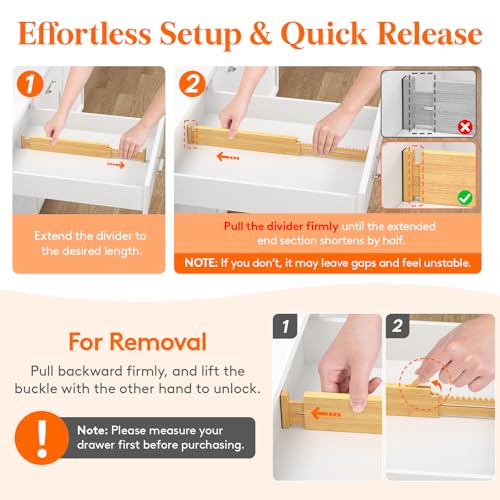 Effortless Setup & Quick Release

1

Extend the divider to the desired length.

2

Pull the divider firmly until the extended end section shortens by half.

NOTE: If you don't, it may leave gaps and feel unstable.

For Removal

Pull backward firmly, and lift the buckle with the other hand to unlock.

!

Note: Please measure your drawer first before purchasing.

1

2