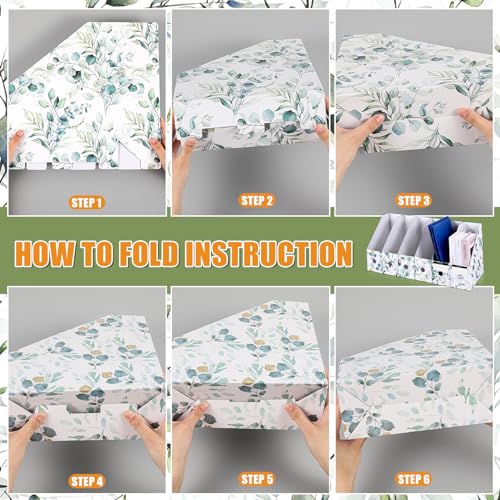 STEP 1

STEP 2

STEP 3

HOW TO FOLD INSTRUCTION

STEP 4

STEP 5

STEP 6