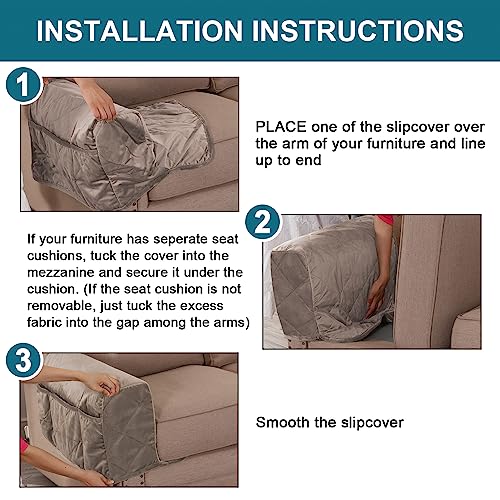 INSTALLATION INSTRUCTIONS

1

PLACE one of the slipcover over the arm of your furniture and line up to end

2

If your furniture has seperate seat cushions, tuck the cover into the mezzanine and secure it under the cushion. (If the seat cushion is not removable, just tuck the excess fabric into the gap among the arms)

3

Smooth the slipcover