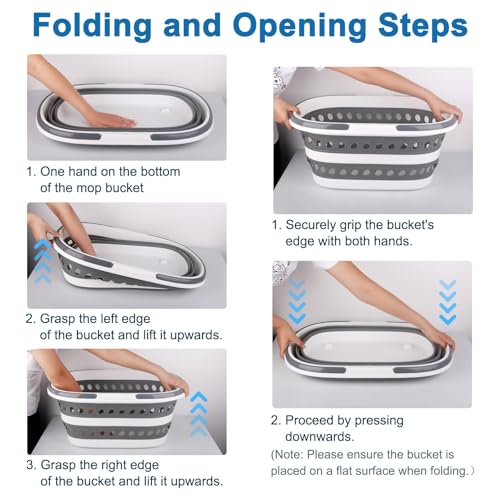 Folding and Opening Steps

1. One hand on the bottom of the mop bucket

2. Grasp the left edge of the bucket and lift it upwards.

3. Grasp the right edge of the bucket and lift it upwards.

1. Securely grip the bucket's edge with both hands.

2. Proceed by pressing downwards.

(Note: Please ensure the bucket is placed on a flat surface when folding.)