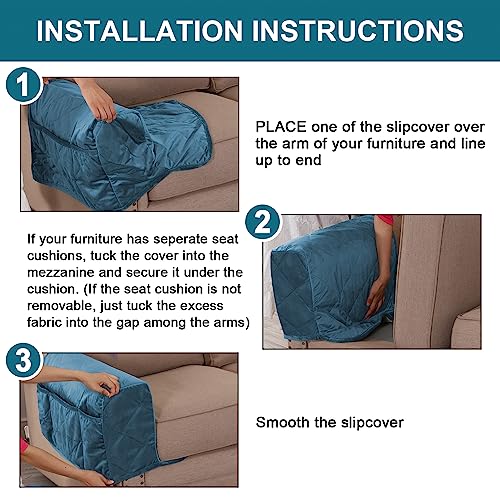 INSTALLATION INSTRUCTIONS

1

PLACE one of the slipcover over the arm of your furniture and line up to end

2

If your furniture has seperate seat cushions, tuck the cover into the mezzanine and secure it under the cushion. (If the seat cushion is not removable, just tuck the excess fabric into the gap among the arms)

3

Smooth the slipcover