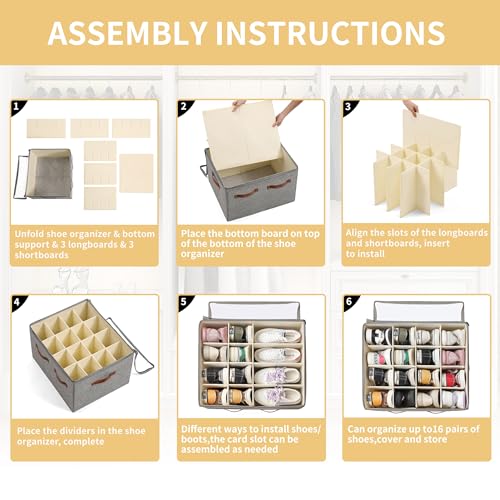 ASSEMBLY INSTRUCTIONS

1

Unfold shoe organizer & bottom support & 3 longboards & 3 shortboards

2

Place the bottom board on top of the bottom of the shoe organizer

3

Align the slots of the longboards and shortboards, insert to install

4

Place the dividers in the shoe organizer, complete

5

Different ways to install shoes/ boots,the card slot can be assembled as needed

6

Can organize up to16 pairs of shoes,cover and store