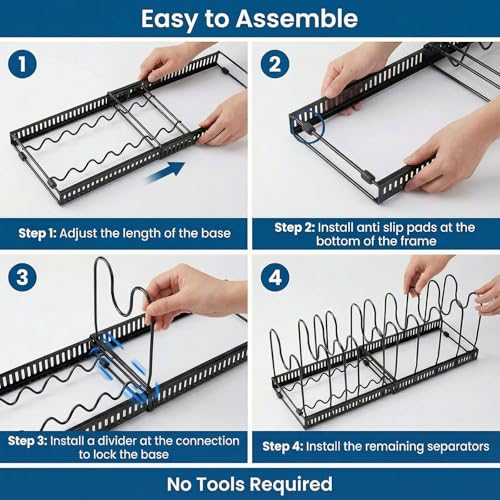 Easy to Assemble

1

Step 1: Adjust the length of the base

2

Step 2: Install anti slip pads at the bottom of the frame

3

Step 3: Install a divider at the connection to lock the base

4

Step 4: Install the remaining separators

No Tools Required