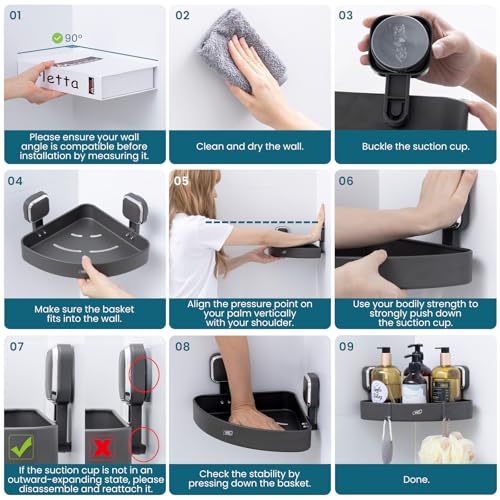 01

90°

letta

Please ensure your wall angle is compatible before installation by measuring it.

02

Clean and dry the wall.

03

Buckle the suction cup.

04

Make sure the basket fits into the wall.

05

Align the pressure point on your palm vertically with your shoulder.

06

Use your bodily strength to strongly push down the suction cup.

07

If the suction cup is not in an outward-expanding state, please disassemble and reattach it.

08

Check the stability by pressing down the basket.

09

Done.