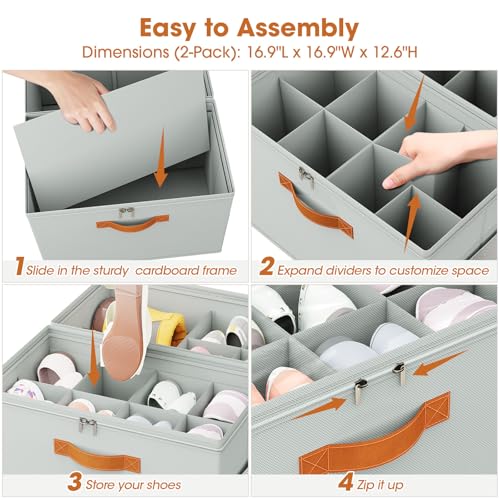 Easy to Assembly
Dimensions (2-Pack): 16.9"L x 16.9"W x 12.6"H

1 Slide in the sturdy cardboard frame

2 Expand dividers to customize space

3 Store your shoes

4 Zip it up