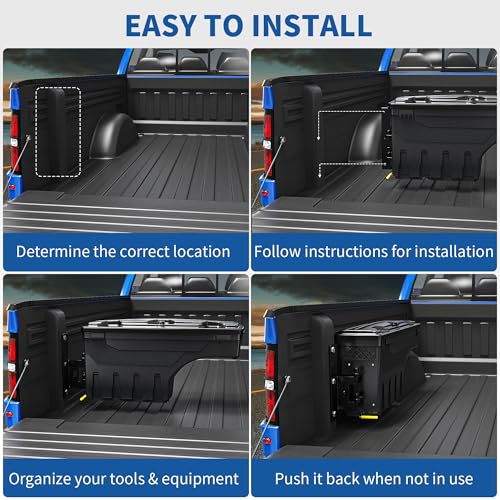 EASY TO INSTALL

Determine the correct location

Follow instructions for installation

Organize your tools & equipment

Push it back when not in use