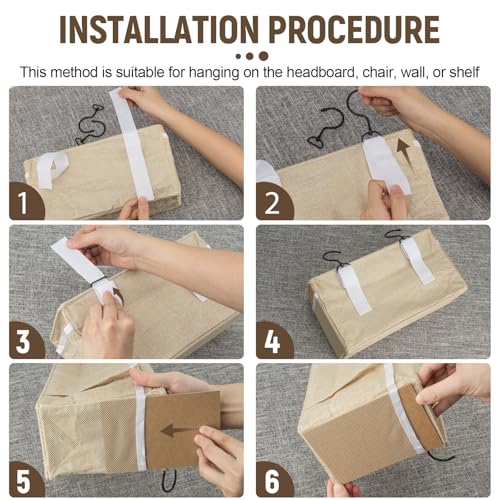 INSTALLATION PROCEDURE

This method is suitable for hanging on the headboard, chair, wall, or shelf

1

2

3

4

5

6